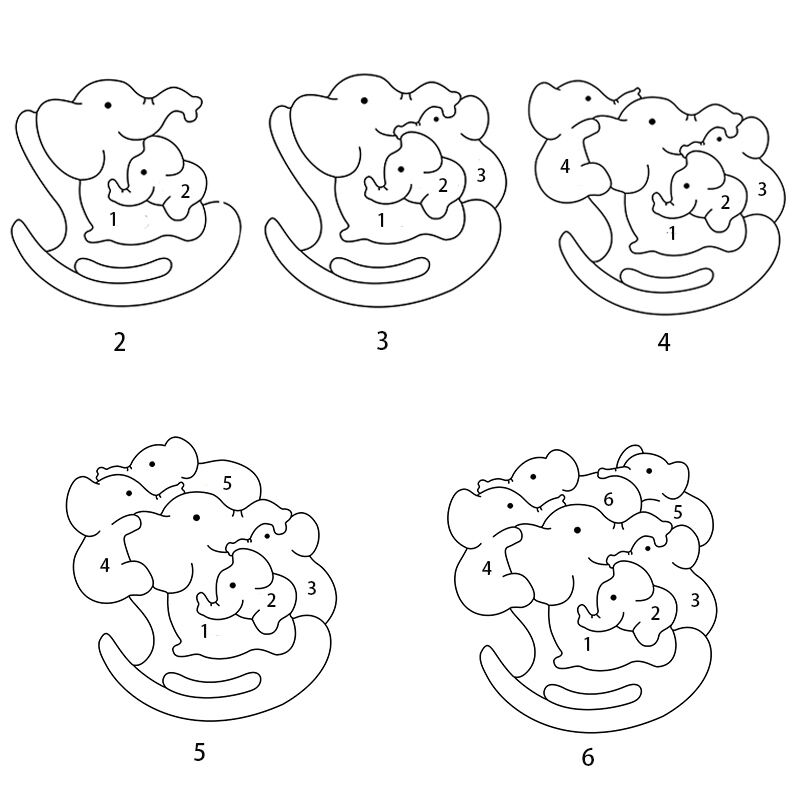 2
1

2

3
2
1

3

4
3
2
1

4

5
4
3
2
1

5

6
5
4
3
2
1

6