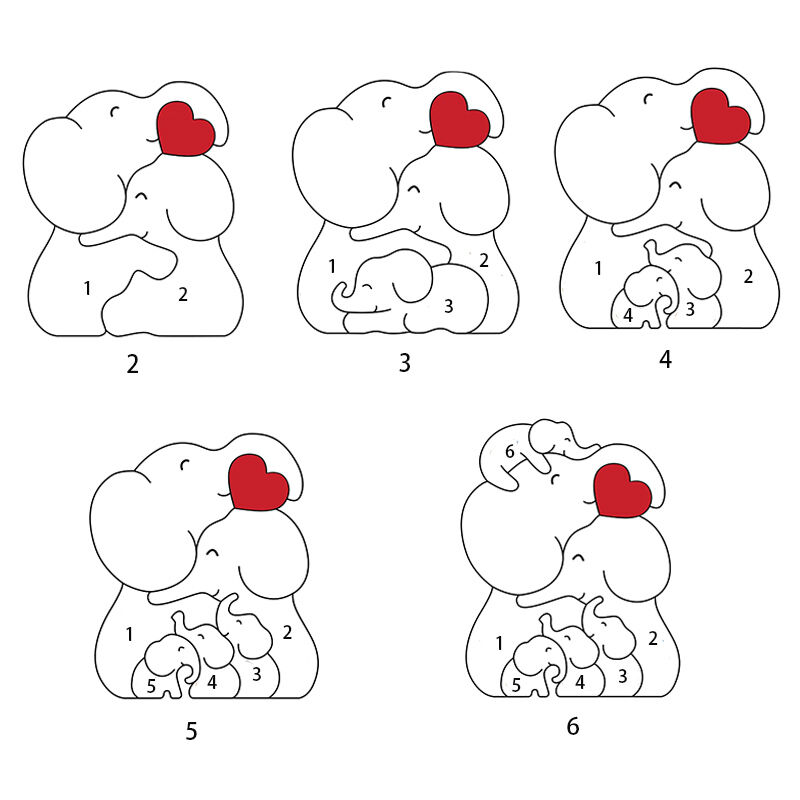 1
2
2

1
2
3
3

1
2
4
3
4

1
2
5
4
3
5

6
1
2
5
4
3
6