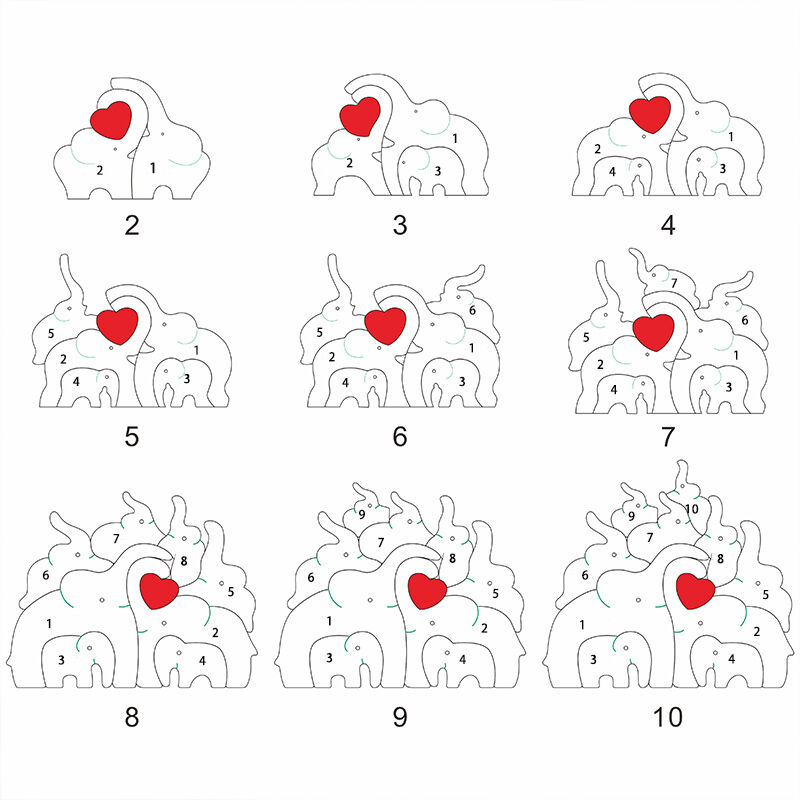 2 1
2

2 1 3
3

2 1 4 3
4

5 2 1 4 3
5

5 6 2 1 4 3
6

7 5 6 2 1 4 3
7

7 6 8 5 1 2 3 4
8

9 7 6 8 5 1 2 3 4
9

9 10 7 6 8 5 1 2 3 4
10